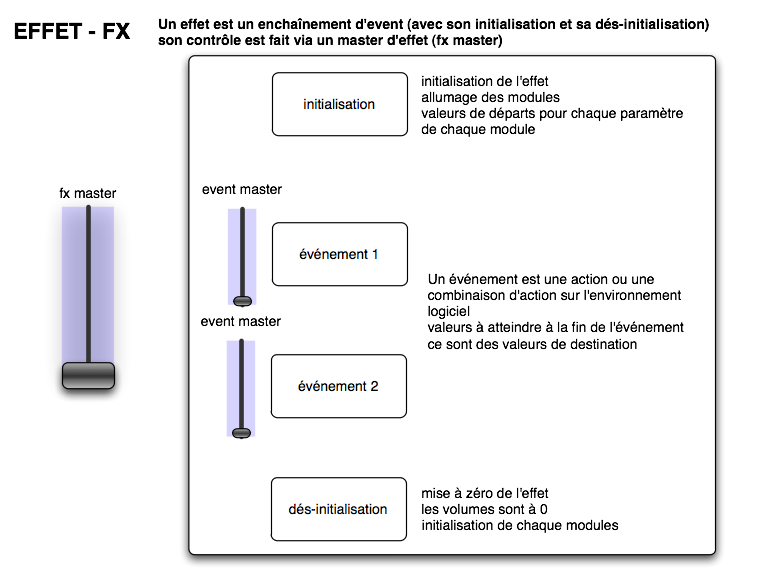 EFFET - FX

Un effet est un enchaînement d'event (avec son initialisation et sa dés-initialisation)
son contrôle est fait via un master d'effet (fx master)

initialisation

initialisation de l'effet
allumage des modules
valeurs de départs pour chaque paramètre de chaque module

fx master

event master

événement 1

Un événement est une action ou une combinaison d'action sur l'environnement logiciel
valeurs à atteindre à la fin de l'événement
ce sont des valeurs de destination

event master

événement 2

dés-initialisation

mise à zéro de l'effet
les volumes sont à 0
initialisation de chaque modules